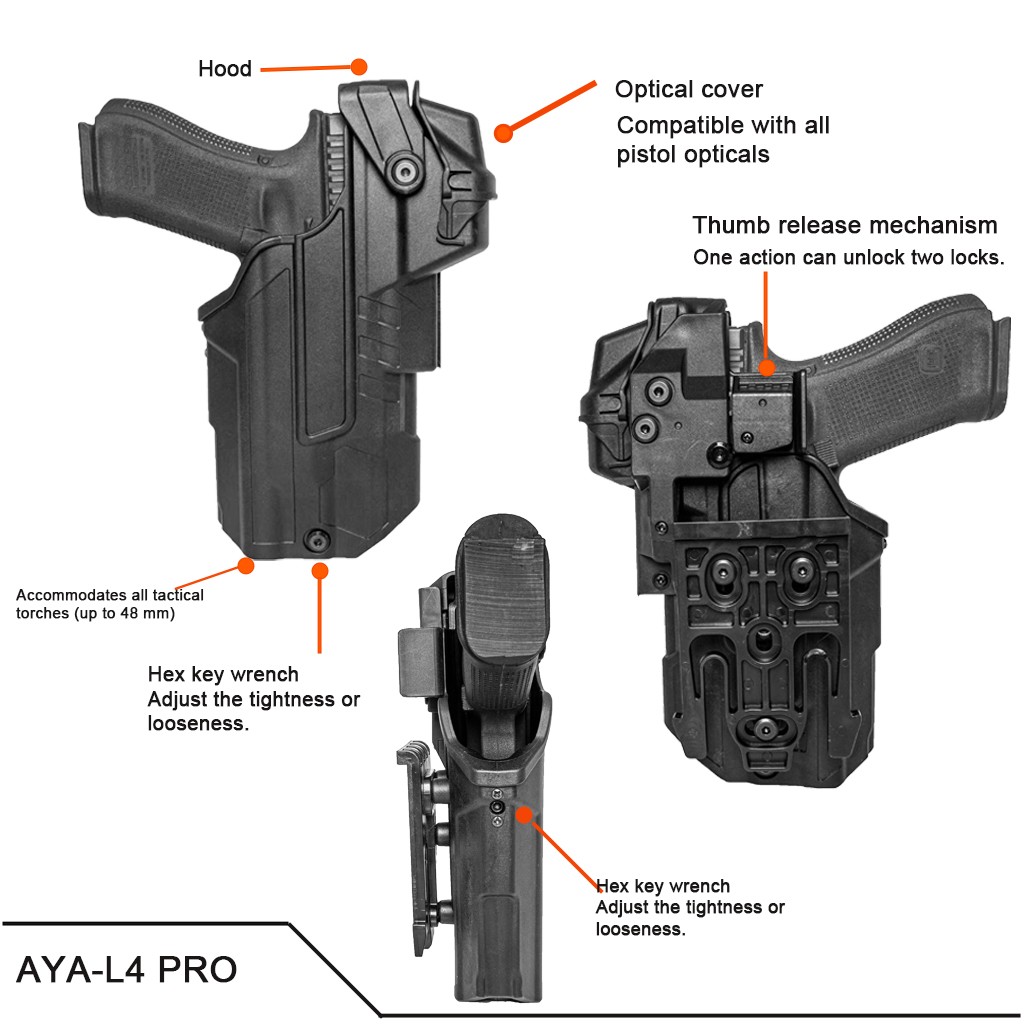 Hood

Optical cover
Compatible with all pistol opticals

Thumb release mechanism
One action can unlock two locks.

Accommodates all tactical torches (up to 48 mm)

Hex key wrench
Adjust the tightness or looseness.

Hex key wrench
Adjust the tightness or looseness.

AYA-L4 PRO