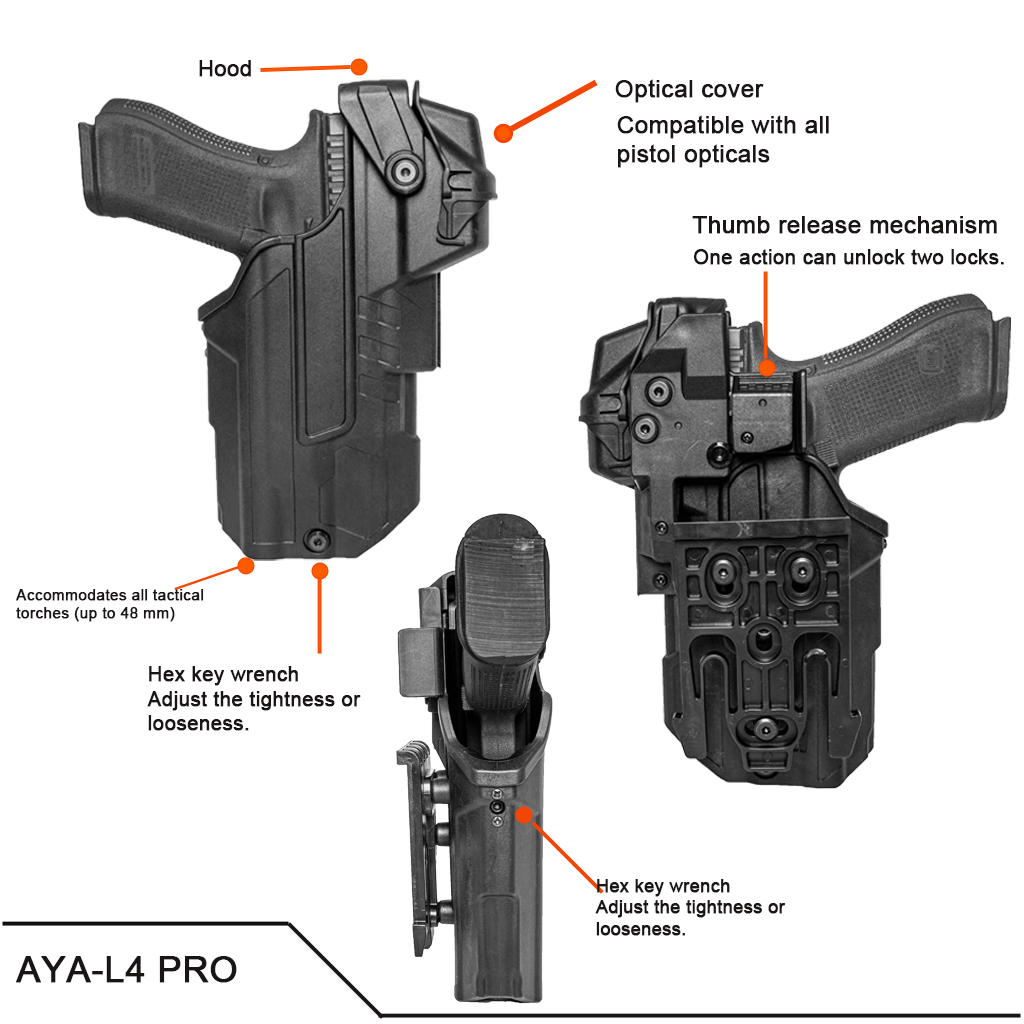 Hood

Optical cover
Compatible with all pistol opticals

Thumb release mechanism
One action can unlock two locks.

Accommodates all tactical torches (up to 48 mm)

Hex key wrench
Adjust the tightness or looseness.

Hex key wrench
Adjust the tightness or looseness.

AYA-L4 PRO